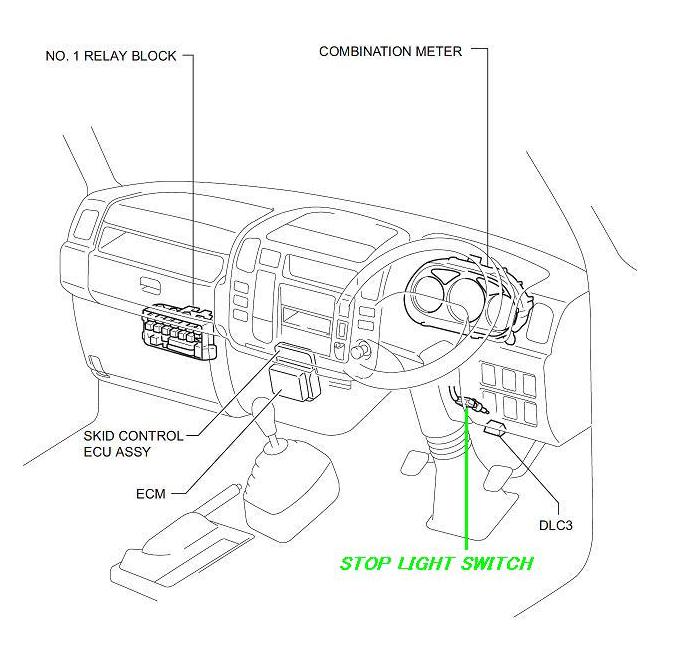 NO. 1 RELAY BLOCK

COMBINATION METER

SKID CONTROL ECU ASSY

ECM

DLC3

STOP LIGHT SWITCH